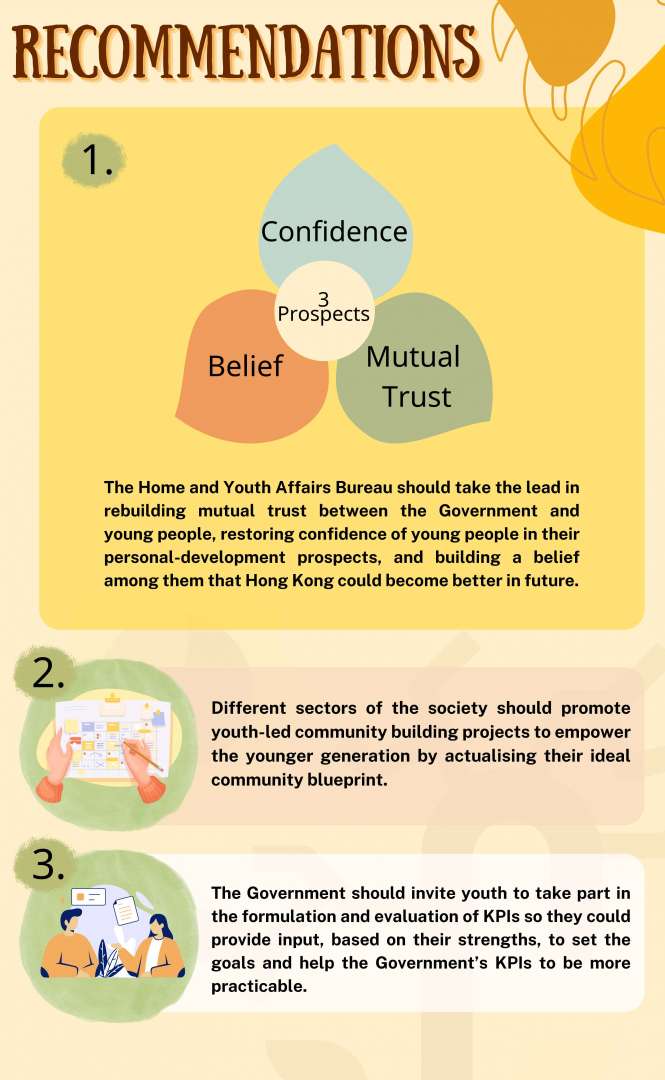 RECOMMENDATIONS

1.

Confidence

3 Prospects

Belief

Mutual Trust

The Home and Youth Affairs Bureau should take the lead in rebuilding mutual trust between the Government and young people, restoring confidence of young people in their personal-development prospects, and building a belief among them that Hong Kong could become better in future.

2.

Different sectors of the society should promote youth-led community building projects to empower the younger generation by actualising their ideal community blueprint.

3.

The Government should invite youth to take part in the formulation and evaluation of KPIs so they could provide input, based on their strengths, to set the goals and help the Government's KPIs to be more practicable.