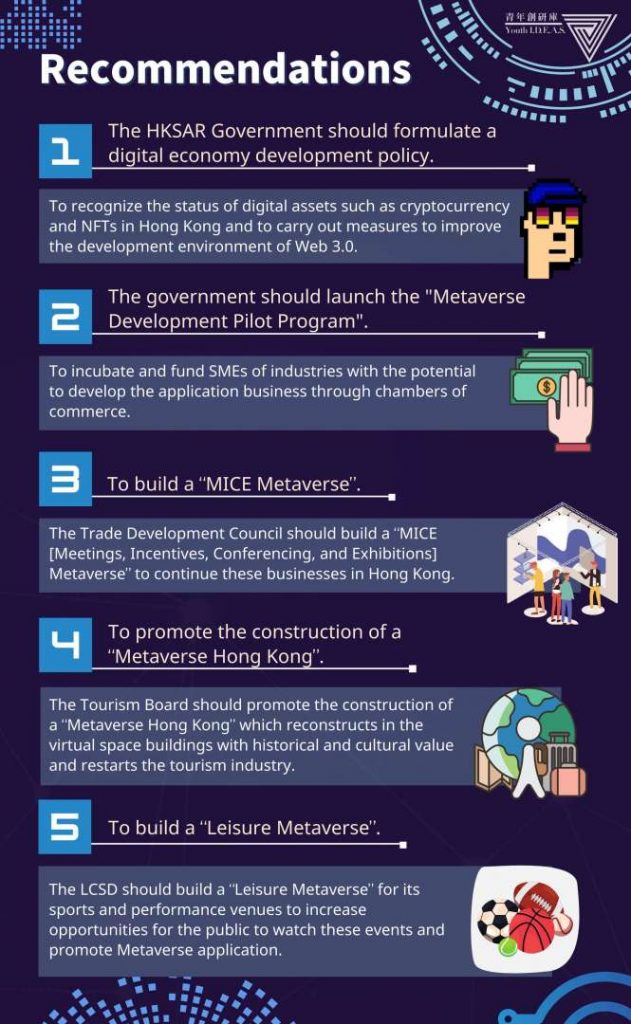 青年創研庫
Youth I.D.E.A.S.

Recommendations

1 The HKSAR Government should formulate a digital economy development policy.

To recognize the status of digital assets such as cryptocurrency and NFTs in Hong Kong and to carry out measures to improve the development environment of Web 3.0.

2 The government should launch the "Metaverse Development Pilot Program".

To incubate and fund SMEs of industries with the potential to develop the application business through chambers of commerce.

3 To build a "MICE Metaverse".

The Trade Development Council should build a "MICE [Meetings, Incentives, Conferencing, and Exhibitions] Metaverse" to continue these businesses in Hong Kong.

4 To promote the construction of a "Metaverse Hong Kong".

The Tourism Board should promote the construction of a "Metaverse Hong Kong" which reconstructs in the virtual space buildings with historical and cultural value and restarts the tourism industry.

5 To build a "Leisure Metaverse".

The LCSD should build a "Leisure Metaverse" for its sports and performance venues to increase opportunities for the public to watch these events and promote Metaverse application.